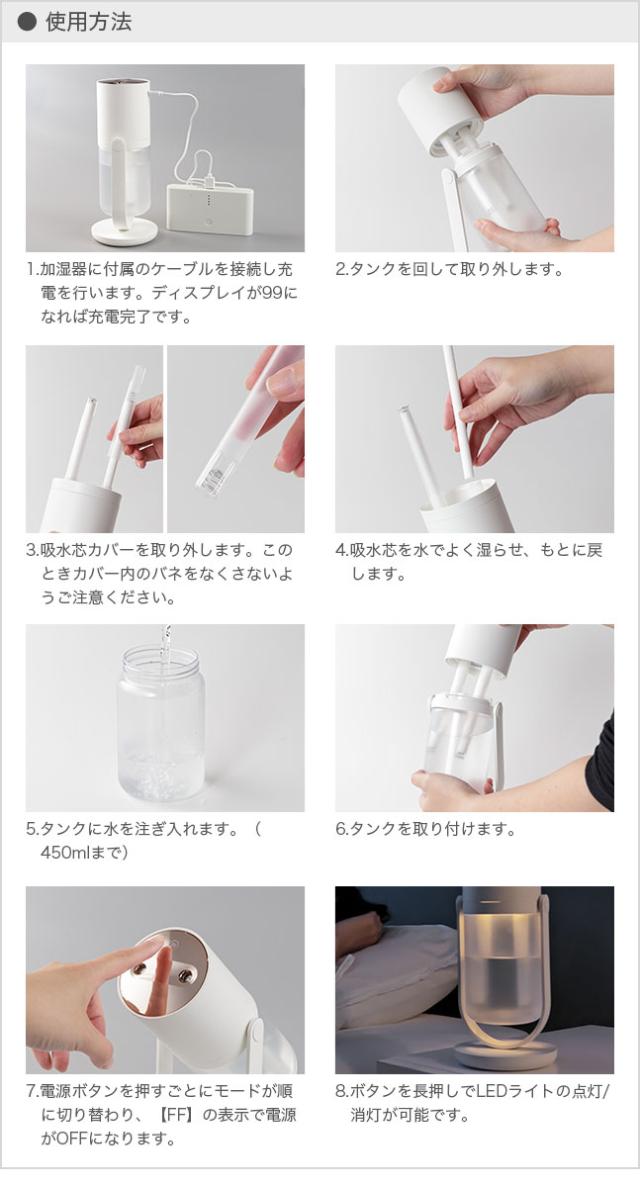 ● 使用方法

1.加湿器に付属のケーブルを接続し充電を行います。ディスプレイが99になれば充電完了です。

2.タンクを回して取り外します。

3.吸水芯カバーを取り外します。このときカバー内のバネをなくさないようご注意ください。

4.吸水芯を水でよく湿らせ、もとに戻します。

5.タンクに水を注ぎ入れます。（450mlまで）

6.タンクを取り付けます。

7.電源ボタンを押すごとにモードが順に切り替わり、【FF】の表示で電源がOFFになります。

8.ボタンを長押しでLEDライトの点灯/消灯が可能です。