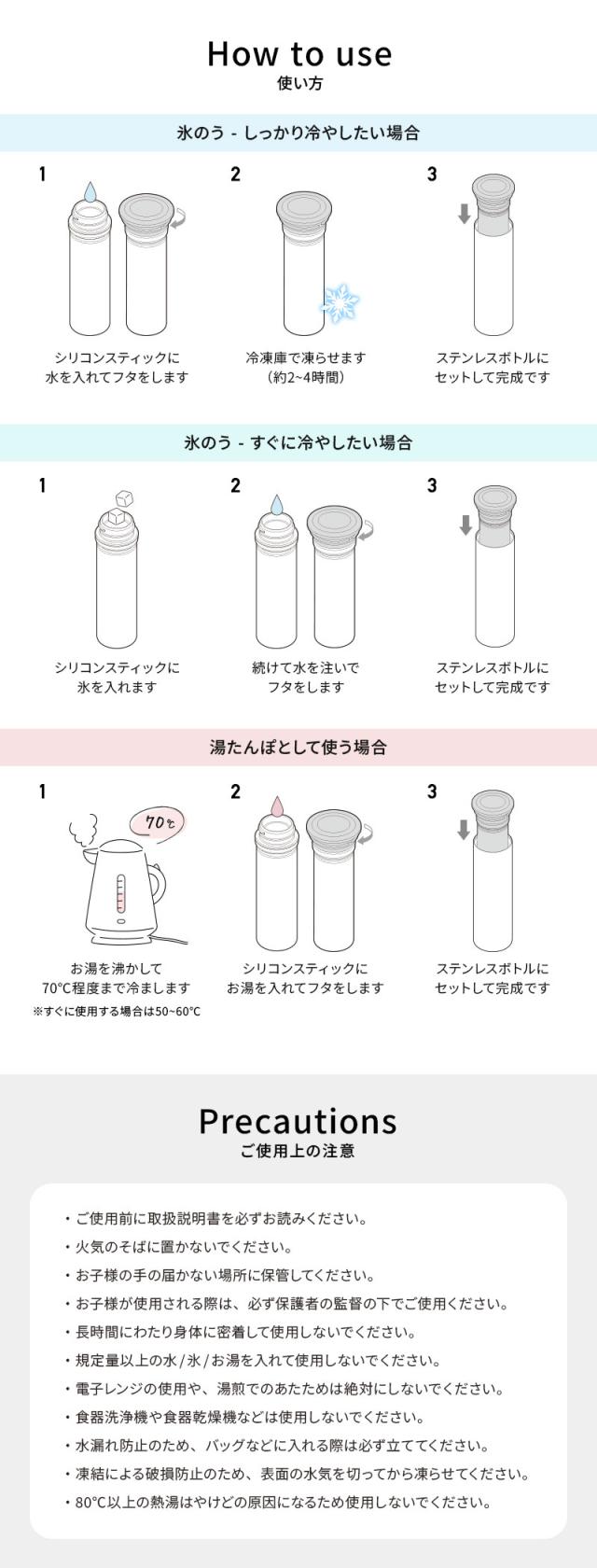 How to use
使い方

氷のう - しっかり冷やしたい場合

1
シリコンスティックに水を入れてフタをします

2
冷凍庫で凍らせます（約2~4時間）

3
ステンレスボトルにセットして完成です

氷のう - すぐに冷やしたい場合

1
シリコンスティックに氷を入れます

2
続けて水を注いでフタをします

3
ステンレスボトルにセットして完成です

湯たんぽとして使う場合

1
70℃
お湯を沸かして70℃程度まで冷まします
※すぐに使用する場合は50~60℃

2
シリコンスティックにお湯を入れてフタをします

3
ステンレスボトルにセットして完成です

Precautions
ご使用上の注意

・ご使用前に取扱説明書を必ずお読みください。
・火気のそばに置かないでください。
・お子様の手の届かない場所に保管してください。
・お子様が使用される際は、必ず保護者の監督の下でご使用ください。
・長時間にわたり身体に密着して使用しないでください。
・規定量以上の水/氷/お湯を入れて使用しないでください。
・電子レンジの使用や、湯煎でのあたためは絶対にしないでください。
・食器洗浄機や食器乾燥機などは使用しないでください。
・水漏れ防止のため、バッグなどに入れる際は必ず立ててください。
・凍結による破損防止のため、表面の水気を切ってから凍らせてください。
・80℃以上の熱湯はやけどの原因になるため使用しないでください。