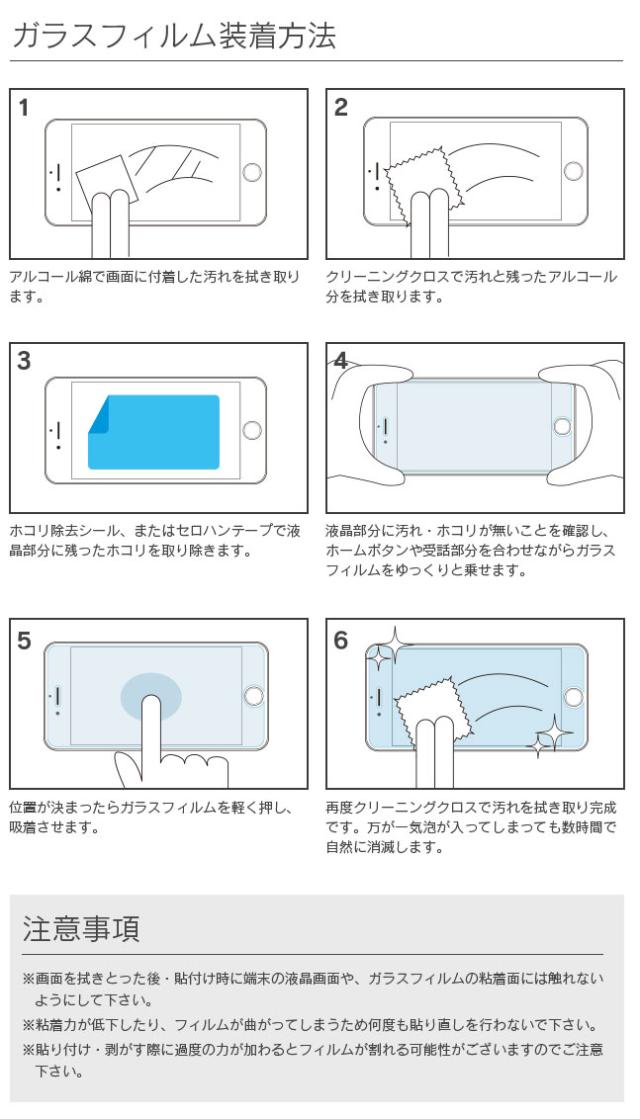 ガラスフィルム装着方法

1

アルコール綿で画面に付着した汚れを拭き取ります。

2

クリーニングクロスで汚れと残ったアルコール分を拭き取ります。

3

ホコリ除去シール、またはセロハンテープで液晶部分に残ったホコリを取り除きます。

4

液晶部分に汚れ・ホコリが無いことを確認し、ホームボタンや受話部分を合わせながらガラスフィルムをゆっくりと乗せます。

5

位置が決まったらガラスフィルムを軽く押し、吸着させます。

6

再度クリーニングクロスで汚れを拭き取り完成です。万が一気泡が入ってしまっても数時間で自然に消滅します。

注意事項

※画面を拭きとった後・貼付け時に端末の液晶画面や、ガラスフィルムの粘着面には触れないようにして下さい。

※粘着力が低下したり、フィルムが曲がってしまうため何度も貼り直しを行わないで下さい。

※貼り付け・剥がす際に過度の力が加わるとフィルムが割れる可能性がございますのでご注意下さい。