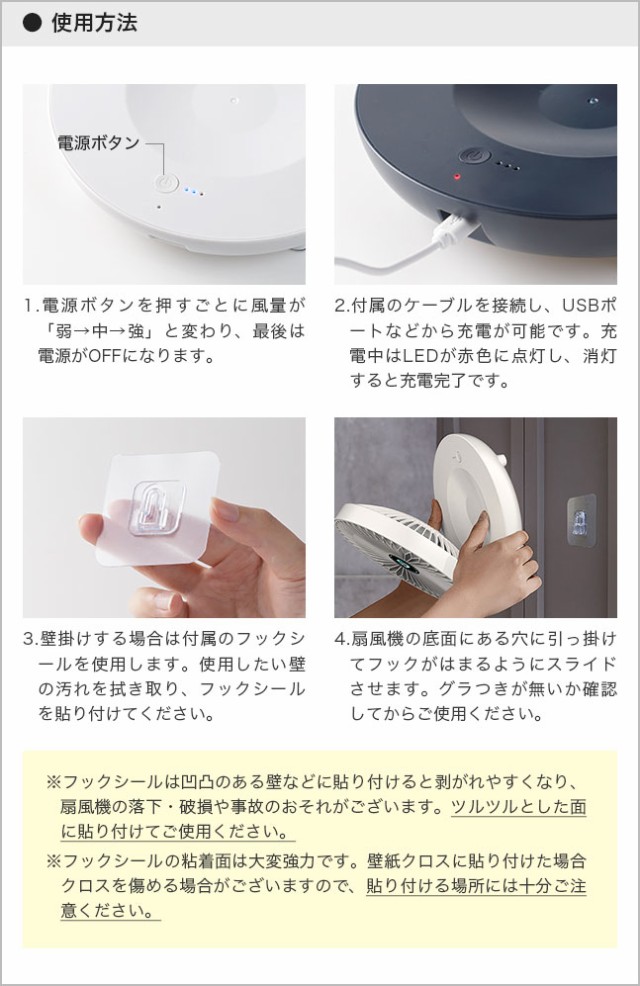 ● 使用方法

電源ボタン

1.電源ボタンを押すごとに風量が「弱→中→強」と変わり、最後は電源がOFFになります。

2.付属のケーブルを接続し、USBポートなどから充電が可能です。充電中はLEDが赤色に点灯し、消灯すると充電完了です。

3.壁掛けする場合は付属のフックシールを使用します。使用したい壁の汚れを拭き取り、フックシールを貼り付けてください。

4.扇風機の底面にある穴に引っ掛けてフックがはまるようにスライドさせます。グラつきが無いか確認してからご使用ください。

※フックシールは凹凸のある壁などに貼り付けると剥がれやすくなり、扇風機の落下・破損や事故のおそれがございます。ツルツルとした面に貼り付けてご使用ください。
※フックシールの粘着面は大変強力です。壁紙クロスに貼り付けた場合クロスを傷める場合がございますので、貼り付ける場所には十分ご注意ください。