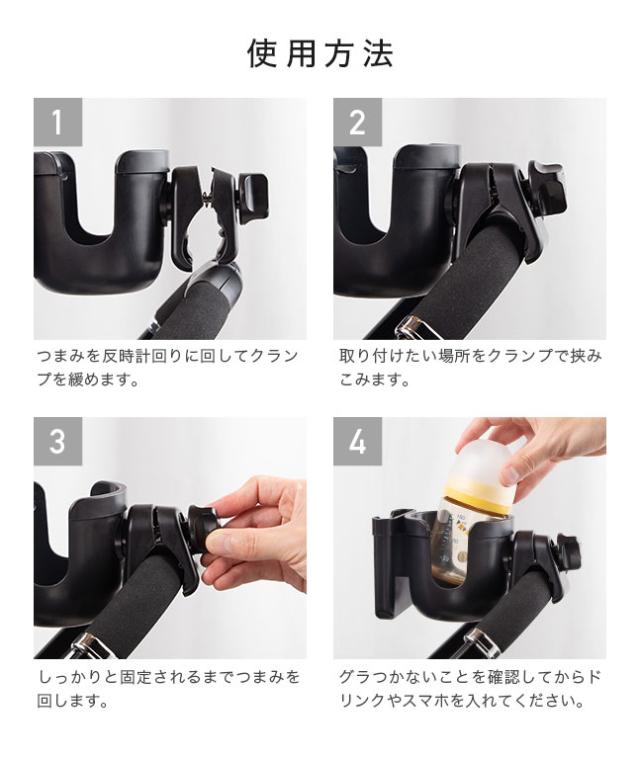 使用方法

1

つまみを反時計回りに回してクランプを緩めます。

2

取り付けたい場所をクランプで挟みこみます。

3

しっかりと固定されるまでつまみを回します。

4

グラつかないことを確認してからドリンクやスマホを入れてください。