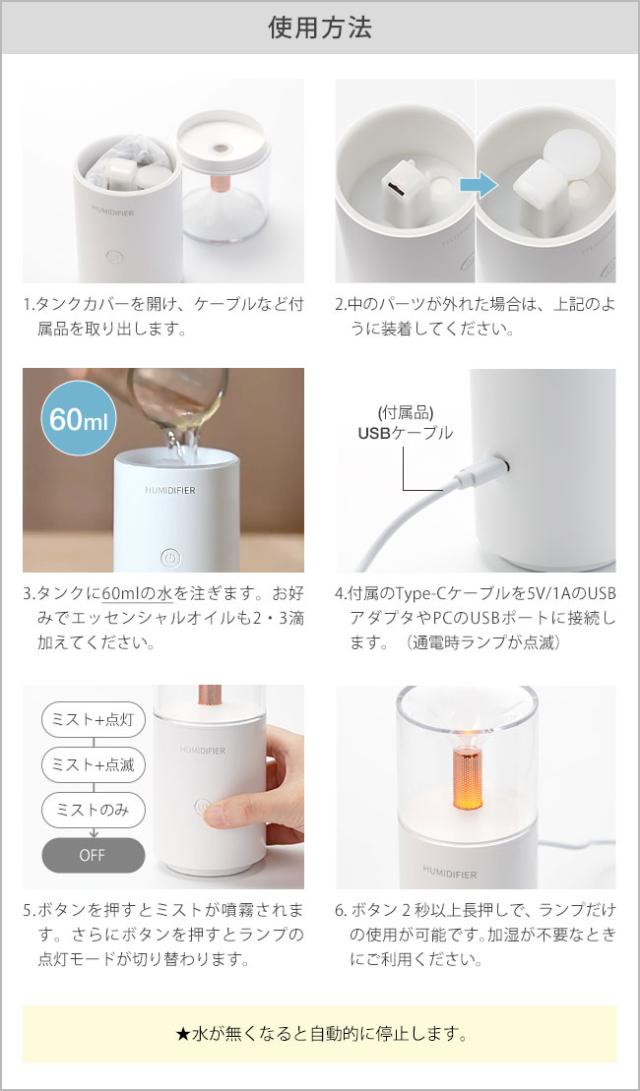 使用方法

HUMIDIFIER

1.タンクカバーを開け、ケーブルなど付属品を取り出します。

2.中のパーツが外れた場合は、上記のように装着してください。

60ml

HUMIDIFIER

3.タンクに60mlの水を注ぎます。お好みでエッセンシャルオイルも2・3滴加えてください。

(付属品)
USBケーブル

4.付属のType-Cケーブルを5V/1AのUSBアダプタやPCのUSBポートに接続します。（通電時ランプが点滅）

ミスト+点灯
ミスト+点滅
ミストのみ
OFF

HUMIDIFIER

5.ボタンを押すとミストが噴霧されます。さらにボタンを押すとランプの点灯モードが切り替わります。

HUMIDIFIER

6. ボタン２秒以上長押しで、ランプだけの使用が可能です。加湿が不要なときにご利用ください。

★水が無くなると自動的に停止します。