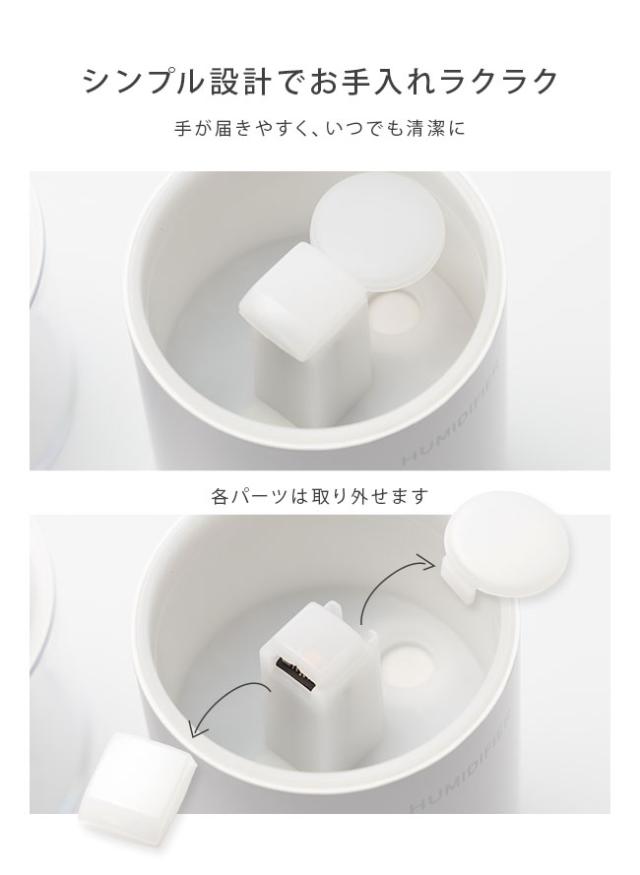 シンプル設計でお手入れラクラク

手が届きやすく、いつでも清潔に

HUMIDIFIER

各パーツは取り外せます

HUMIDIFIER