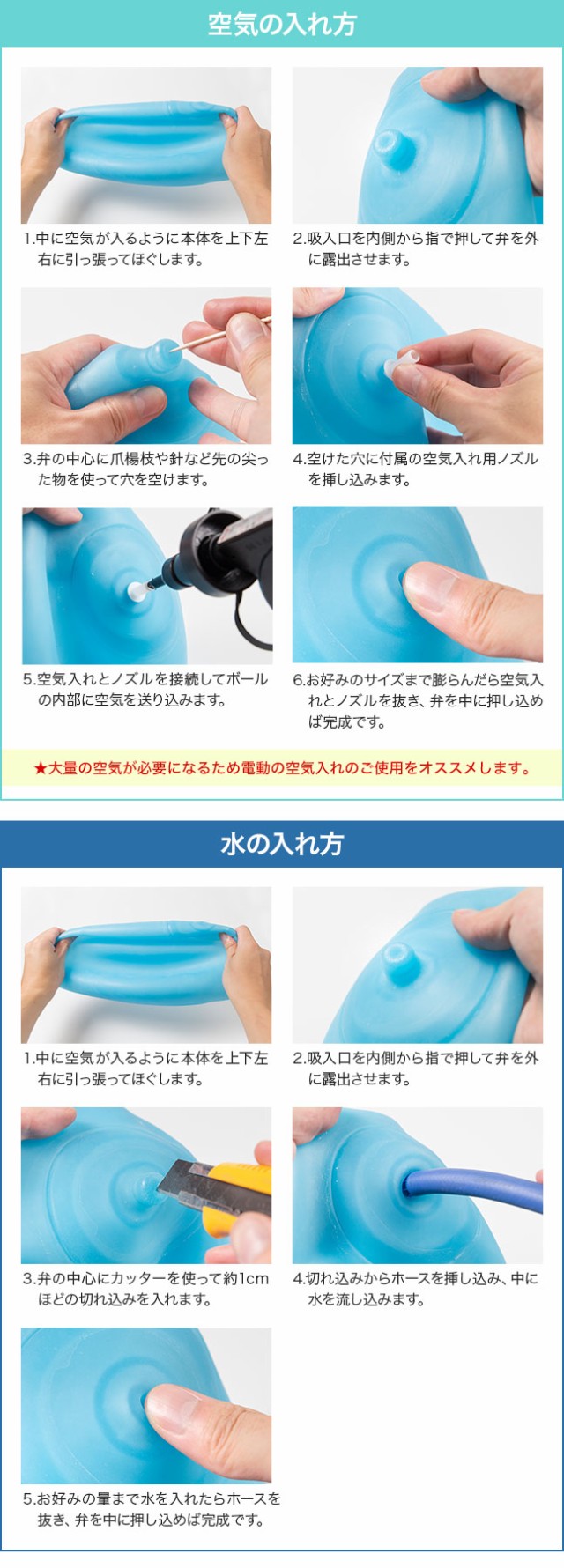 空気の入れ方

1.中に空気が入るように本体を上下左右に引っ張ってほぐします。

2.吸入口を内側から指で押して弁を外に露出させます。

3.弁の中心に爪楊枝や針など先の尖った物を使って穴を空けます。

4.空けた穴に付属の空気入れ用ノズルを挿し込みます。

5.空気入れとノズルを接続してボールの内部に空気を送り込みます。

6.お好みのサイズまで膨らんだら空気入れとノズルを抜き、弁を中に押し込めば完成です。

★大量の空気が必要になるため電動の空気入れのご使用をオススメします。

水の入れ方

1.中に空気が入るように本体を上下左右に引っ張ってほぐします。

2.吸入口を内側から指で押して弁を外に露出させます。

3.弁の中心にカッターを使って約1cmほどの切れ込みを入れます。

4.切れ込みからホースを挿し込み、中に水を流し込みます。

5.お好みの量まで水を入れたらホースを抜き、弁を中に押し込めば完成です。