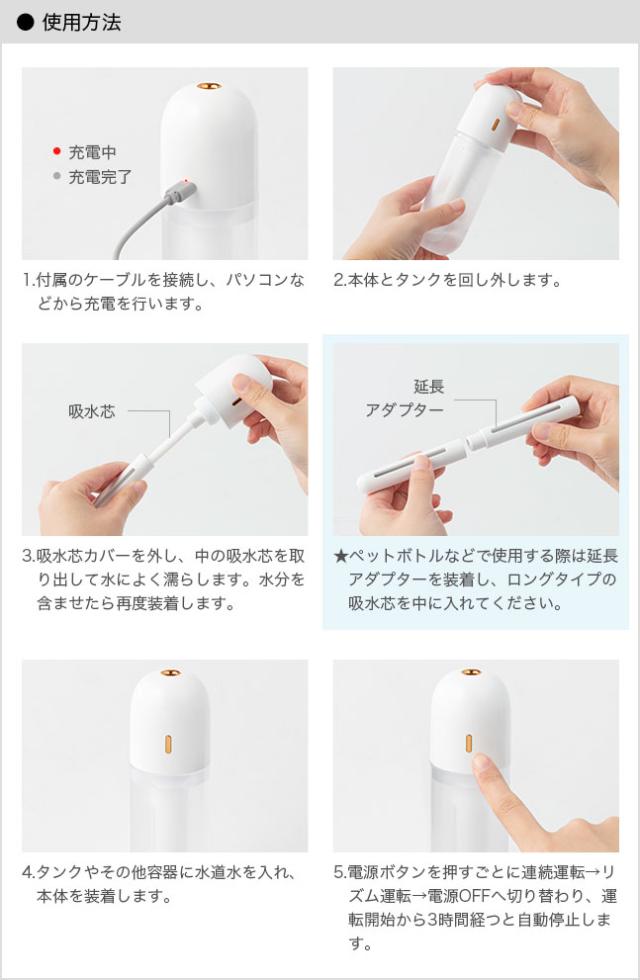 ● 使用方法

● 充電中
● 充電完了

1.付属のケーブルを接続し、パソコンなどから充電を行います。

2.本体とタンクを回し外します。

吸水芯

3.吸水芯カバーを外し、中の吸水芯を取り出して水によく濡らします。水分を含ませたら再度装着します。

延長アダプター

★ペットボトルなどで使用する際は延長アダプターを装着し、ロングタイプの吸水芯を中に入れてください。

4.タンクやその他容器に水道水を入れ、本体を装着します。

5.電源ボタンを押すごとに連続運転→リズム運転→電源OFFへ切り替わり、運転開始から3時間経つと自動停止します。