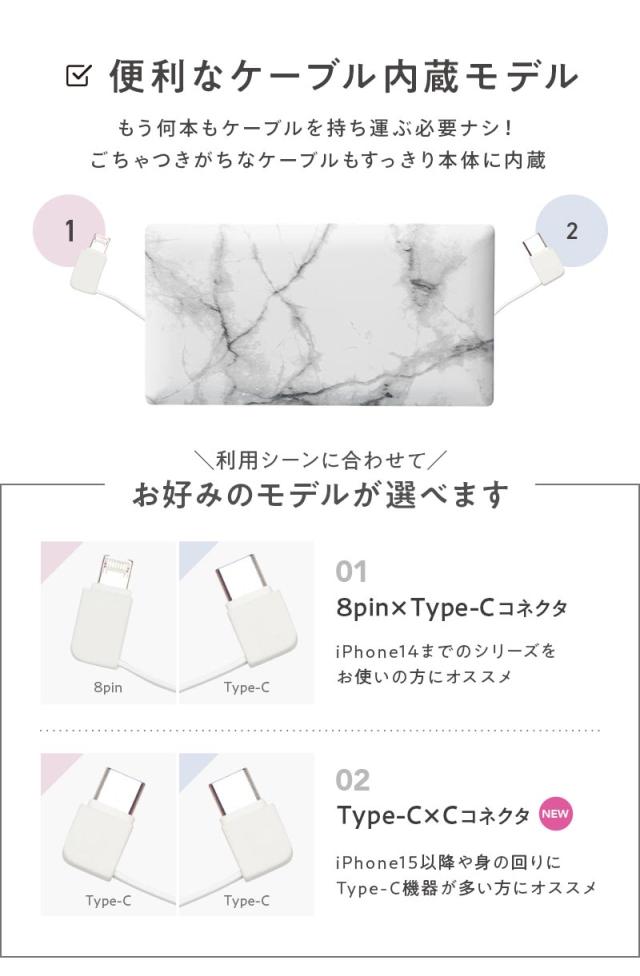 便利なケーブル内蔵モデル

もう何本もケーブルを持ち運ぶ必要ナシ！
ごちゃつきがちなケーブルもすっきり本体に内蔵

1

2

＼利用シーンに合わせて／
お好みのモデルが選べます

8pin

Type-C

01
8pin×Type-Cコネクタ
iPhone14までのシリーズをお使いの方にオススメ

Type-C

Type-C

02
Type-C×Cコネクタ NEW
iPhone15以降や身の回りにType-C機器が多い方にオススメ