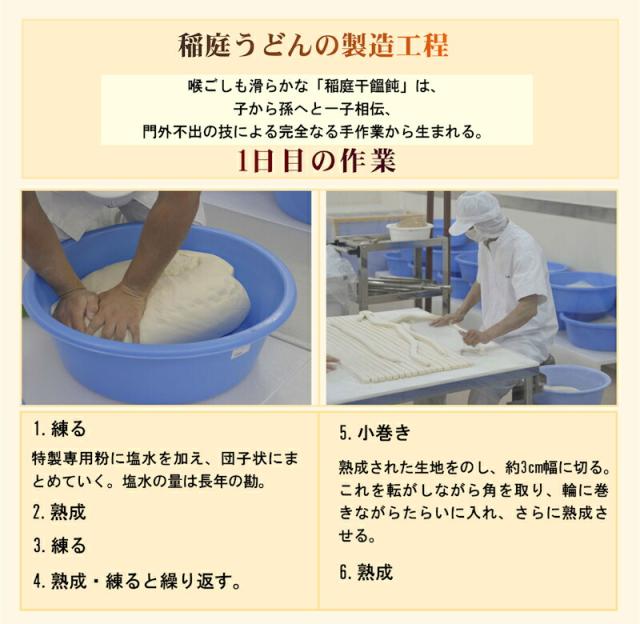 稲庭うどんの製造工程

喉ごしも滑らかな「稲庭干饂飩」は、
子から孫へと一子相伝、
門外不出の技による完全なる手作業から生まれる。

1日目の作業

1. 練る

特製専用粉に塩水を加え、団子状にまとめていく。塩水の量は長年の勘。

2. 熟成

3. 練る

4. 熟成・練ると繰り返す。

5. 小巻き

熟成された生地をのし、約3cm幅に切る。これを転がしながら角を取り、輪に巻きながらたらいに入れ、さらに熟成させる。

6. 熟成