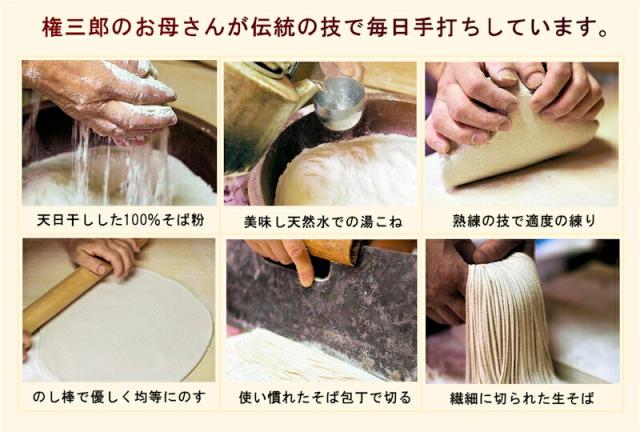 権三郎のお母さんが伝統の技で毎日手打ちしています。

天日干しした100%そば粉

美味し天然水での湯こね

熟練の技で適度の練り

のし棒で優しく均等にのす

使い慣れたそば包丁で切る

繊細に切られた生そば