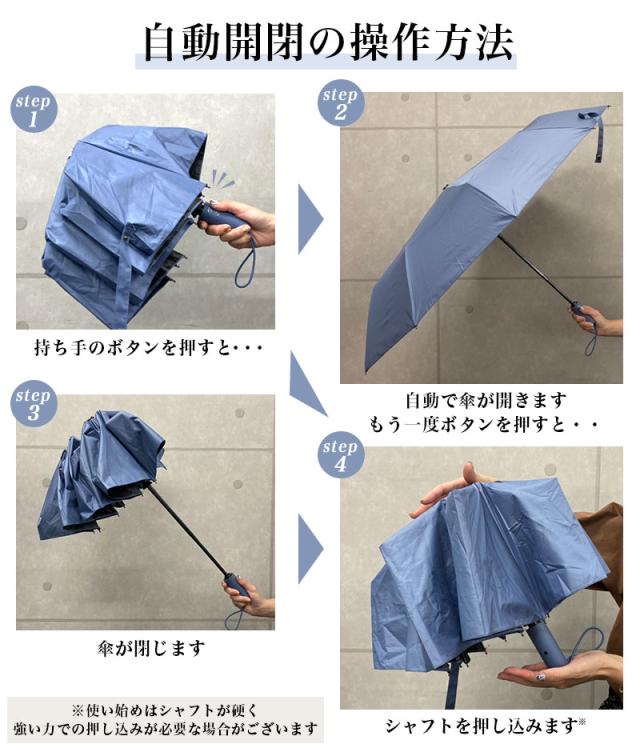 自動開閉の操作方法

step 1

持ち手のボタンを押すと・・・

step 2

自動で傘が開きます
もう一度ボタンを押すと・・

step 3

傘が閉じます

step 4

シャフトを押し込みます※

※使い始めはシャフトが硬く
強い力での押し込みが必要な場合がございます