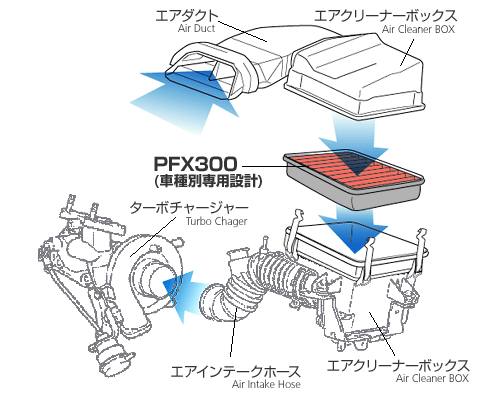 エアダクト
Air Duct

エアクリーナーボックス
Air Cleaner BOX

PFX300
(車種別専用設計)

ターボチャージャー
Turbo Chager

エアインテークホース
Air Intake Hose

エアクリーナーボックス
Air Cleaner BOX