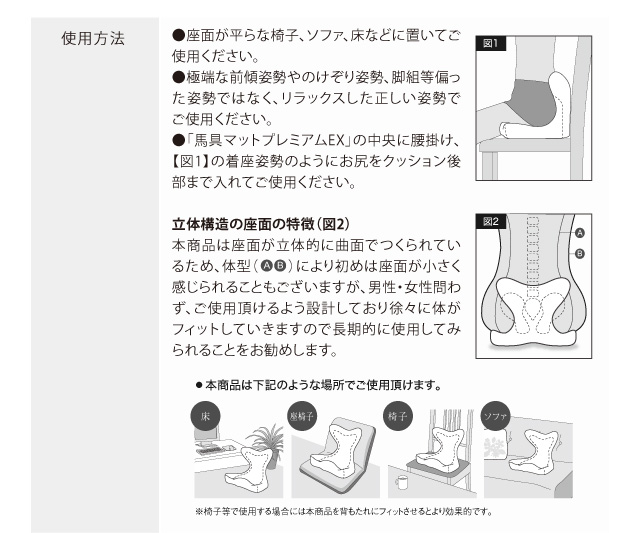 使用方法

●座面が平らな椅子、ソファ、床などに置いてご使用ください。
●極端な前傾姿勢やのけぞり姿勢、脚組等偏った姿勢ではなく、リラックスした正しい姿勢でご使用ください。
●「馬具マットプレミアムEX」の中央に腰掛け、【図1】の着座姿勢のようにお尻をクッション後部まで入れてご使用ください。

図1

立体構造の座面の特徴（図2）
本商品は座面が立体的に曲面でつくられているため、体型（ⒶⒷ）により初めは座面が小さく感じられることもございますが、男性・女性問わず、ご使用頂けるよう設計しており徐々に体がフィットしていきますので長期的に使用してみられることをお勧めします。

図2
Ⓐ
Ⓑ

●本商品は下記のような場所でご使用頂けます。

床
座椅子
椅子
ソファ

※椅子等で使用する場合には本商品を背もたれにフィットさせるとより効果的です。