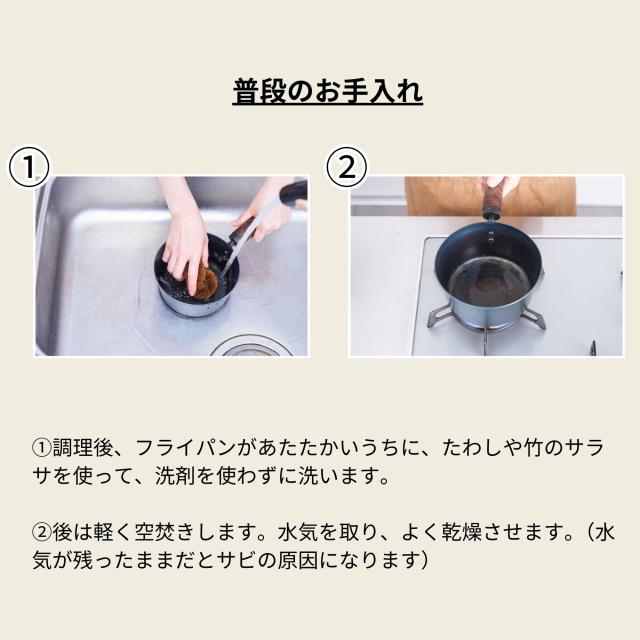 普段のお手入れ

①

②

①調理後、フライパンがあたたかいうちに、たわしや竹のサラサを使って、洗剤を使わずに洗います。

②後は軽く空焚きします。水気を取り、よく乾燥させます。（水気が残ったままだとサビの原因になります）