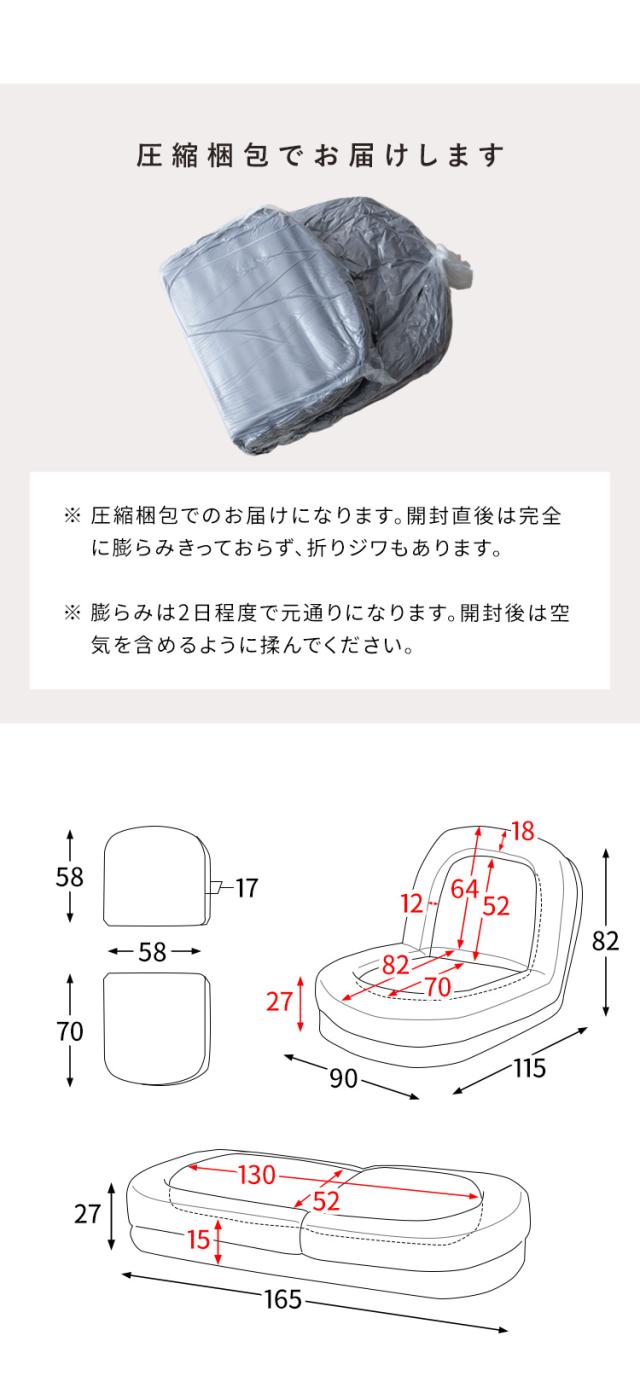 圧縮梱包でお届けします

※ 圧縮梱包でのお届けになります。開封直後は完全に膨らみきっておらず、折りジワもあります。

※ 膨らみは2日程度で元通りになります。開封後は空気を含めるように揉んでください。

58
17
58
70
18
12
64
52
82
82
70
27
90
115
130
52
27
15
165