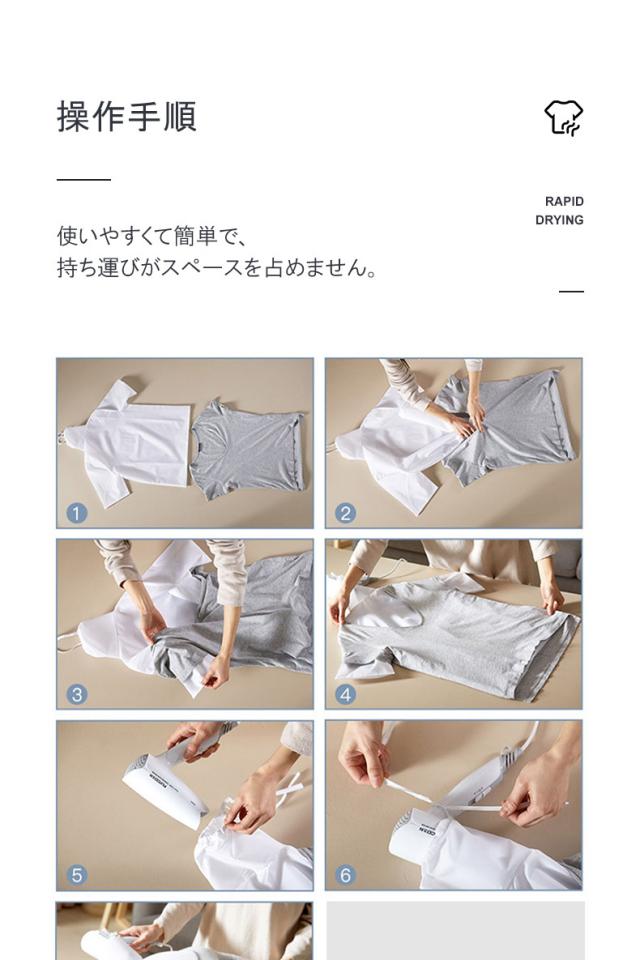 操作手順

RAPID
DRYING

使いやすくて簡単で、
持ち運びがスペースを占めません。

1

2

3

4

5

6