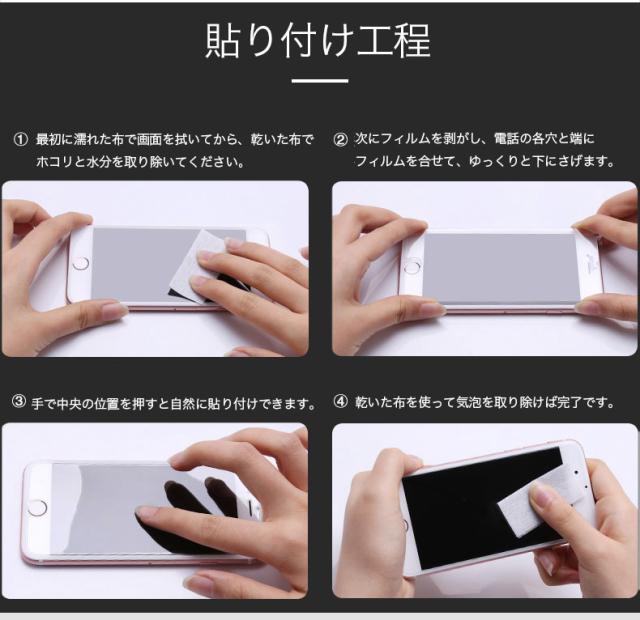 貼り付け工程

① 最初に濡れた布で画面を拭いてから、乾いた布でホコリと水分を取り除いてください。

② 次にフィルムを剥がし、電話の各穴と端にフィルムを合せて、ゆっくりと下にさげます。

③ 手で中央の位置を押すと自然に貼り付けできます。

④ 乾いた布を使って気泡を取り除けば完了です。