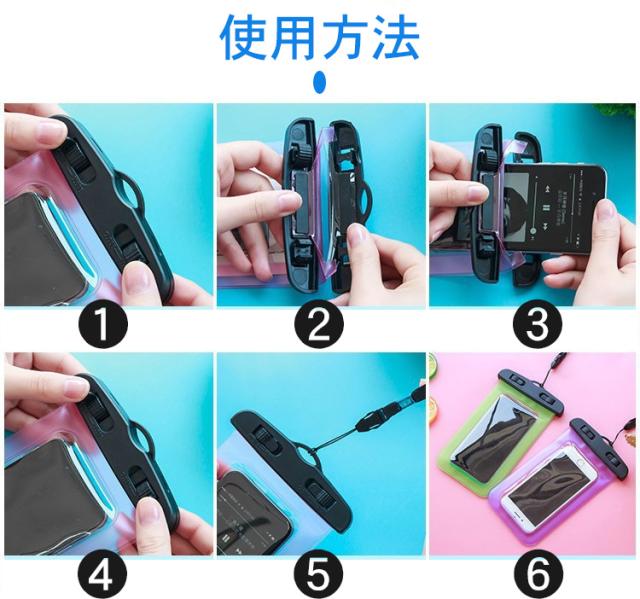 使用方法

1

2

3

4

5

6