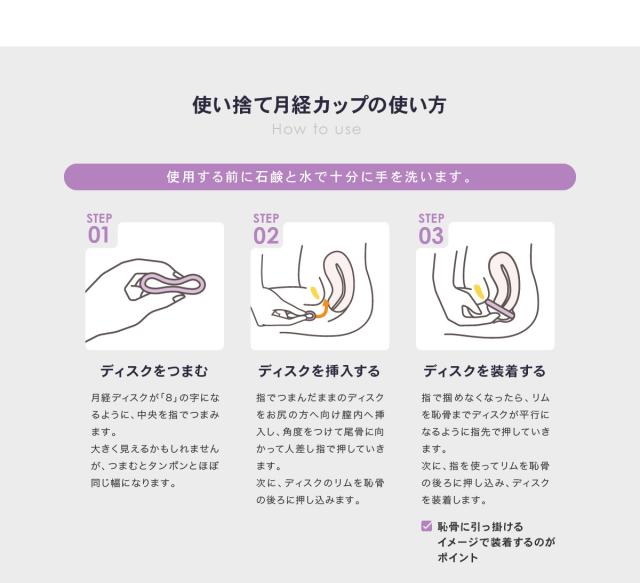 使い捨て月経カップの使い方
How to use

使用する前に石鹸と水で十分に手を洗います。

STEP 01

ディスクをつまむ

月経ディスクが「8」の字になるように、中央を指でつまみます。
大きく見えるかもしれませんが、つまむとタンポンとほぼ同じ幅になります。

STEP 02

ディスクを挿入する

指でつまんだままのディスクをお尻の方へ向け膣内へ挿入し、角度をつけて尾骨に向かって人差し指で押していきます。
次に、ディスクのリムを恥骨の後ろに押し込みます。

STEP 03

ディスクを装着する

指で掴めなくなったら、リムを恥骨までディスクが平行になるように指先で押していきます。
次に、指を使ってリムを恥骨の後ろに押し込み、ディスクを装着します。

恥骨に引っ掛けるイメージで装着するのがポイント