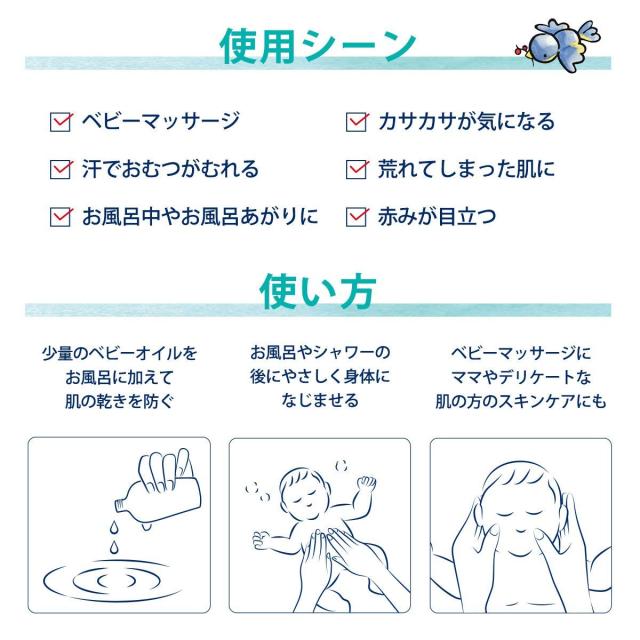 使用シーン

ベビーマッサージ

汗でおむつがむれる

お風呂中やお風呂あがりに

カサカサが気になる

荒れてしまった肌に

赤みが目立つ

使い方

少量のベビーオイルをお風呂に加えて肌の乾きを防ぐ

お風呂やシャワーの後にやさしく身体になじませる

ベビーマッサージにママやデリケートな肌の方のスキンケアにも