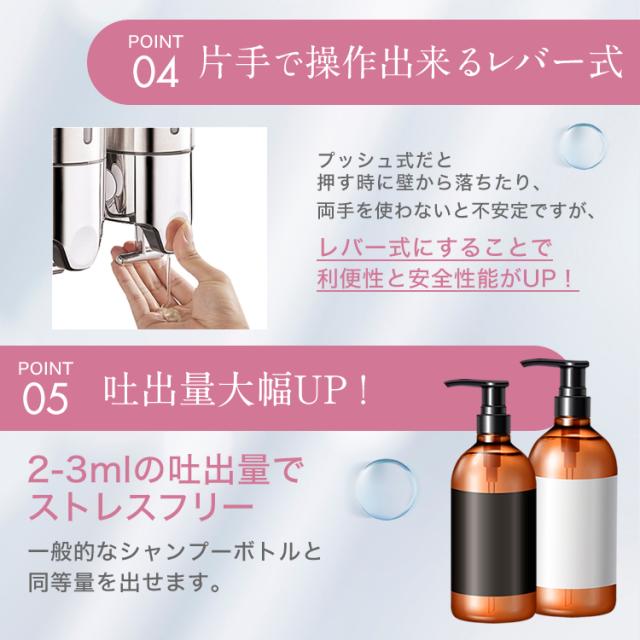 POINT 04 片手で操作出来るレバー式

プッシュ式だと
押す時に壁から落ちたり、
両手を使わないと不安定ですが、

レバー式にすることで
利便性と安全性能がUP！

POINT 05 吐出量大幅UP！

2-3mlの吐出量で
ストレスフリー

一般的なシャンプーボトルと
同等量を出せます。