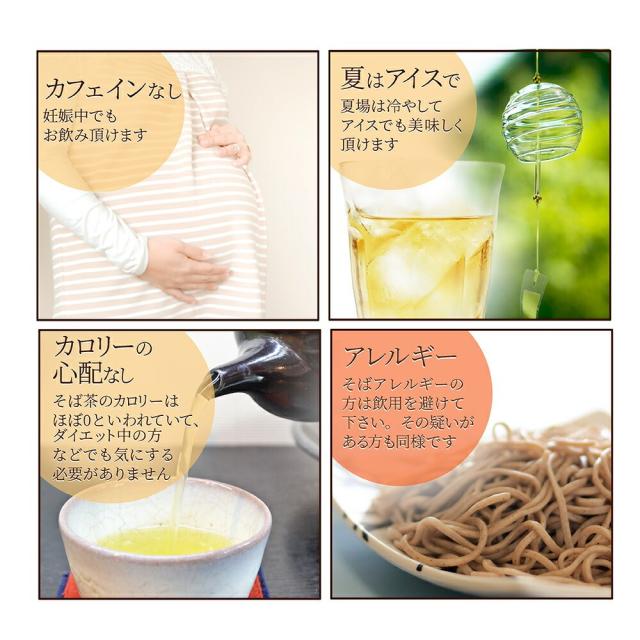 カフェインなし
妊娠中でも
お飲み頂けます

夏はアイスで
夏場は冷やして
アイスでも美味しく
頂けます

カロリーの
心配なし
そば茶のカロリーは
ほぼ0といわれていて、
ダイエット中の方
などでも気にする
必要がありません

アレルギー
そばアレルギーの
方は飲用を避けて
下さい。その疑いが
ある方も同様です