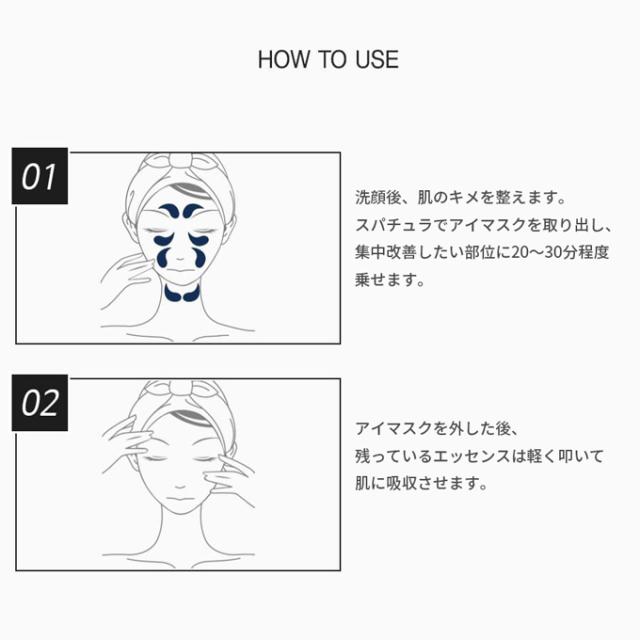 HOW TO USE

01

洗顔後、肌のキメを整えます。
スパチュラでアイマスクを取り出し、
集中改善したい部位に20〜30分程度
乗せます。

02

アイマスクを外した後、
残っているエッセンスは軽く叩いて
肌に吸収させます。