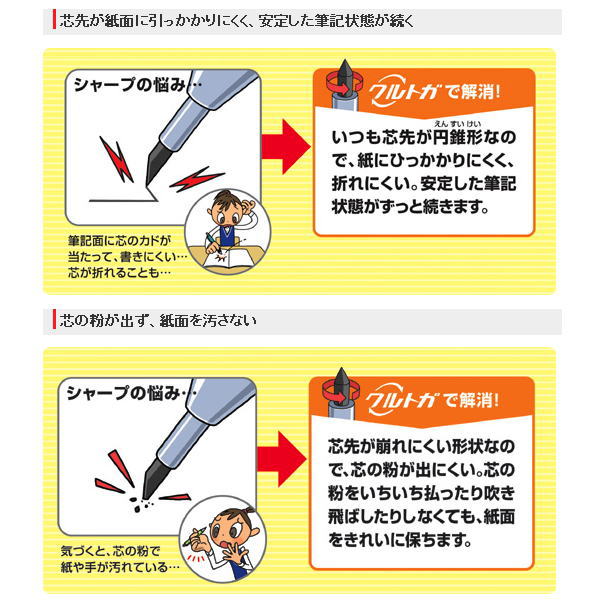 芯先が紙面に引っかかりにくく、安定した筆記状態が続く

シャープの悩み…

筆記面に芯のカドが当たって、書きにくい…芯が折れることも…

クルトガで解消!

いつも芯先が円錐形（えんすいけい）なので、紙にひっかかりにくく、折れにくい。安定した筆記状態がずっと続きます。

芯の粉が出ず、紙面を汚さない

シャープの悩み…

気づくと、芯の粉で紙や手が汚れている…

クルトガで解消!

芯先が崩れにくい形状なので、芯の粉が出にくい。芯の粉をいちいち払ったり吹き飛ばしたりしなくても、紙面をきれいに保ちます。