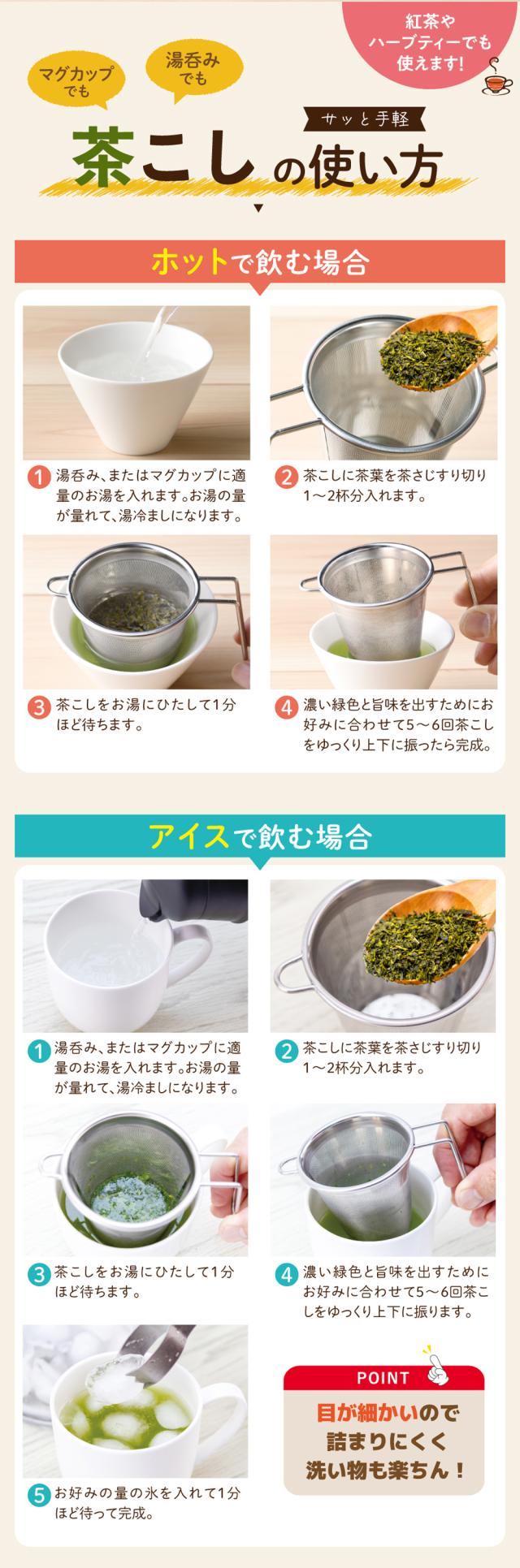 紅茶やハーブティーでも使えます!

マグカップでも

湯呑みでも

サッと手軽

茶こしの使い方

ホットで飲む場合

1 湯呑み、またはマグカップに適量のお湯を入れます。お湯の量が量れて、湯冷ましになります。

2 茶こしに茶葉を茶さじすり切り1～2杯分入れます。

3 茶こしをお湯にひたして1分ほど待ちます。

4 濃い緑色と旨味を出すためにお好みに合わせて5～6回茶こしをゆっくり上下に振ったら完成。

アイスで飲む場合

1 湯呑み、またはマグカップに適量のお湯を入れます。お湯の量が量れて、湯冷ましになります。

2 茶こしに茶葉を茶さじすり切り1～2杯分入れます。

3 茶こしをお湯にひたして1分ほど待ちます。

4 濃い緑色と旨味を出すためにお好みに合わせて5～6回茶こしをゆっくり上下に振ります。

5 お好みの量の氷を入れて1分ほど待って完成。

POINT

目が細かいので詰まりにくく洗い物も楽ちん!