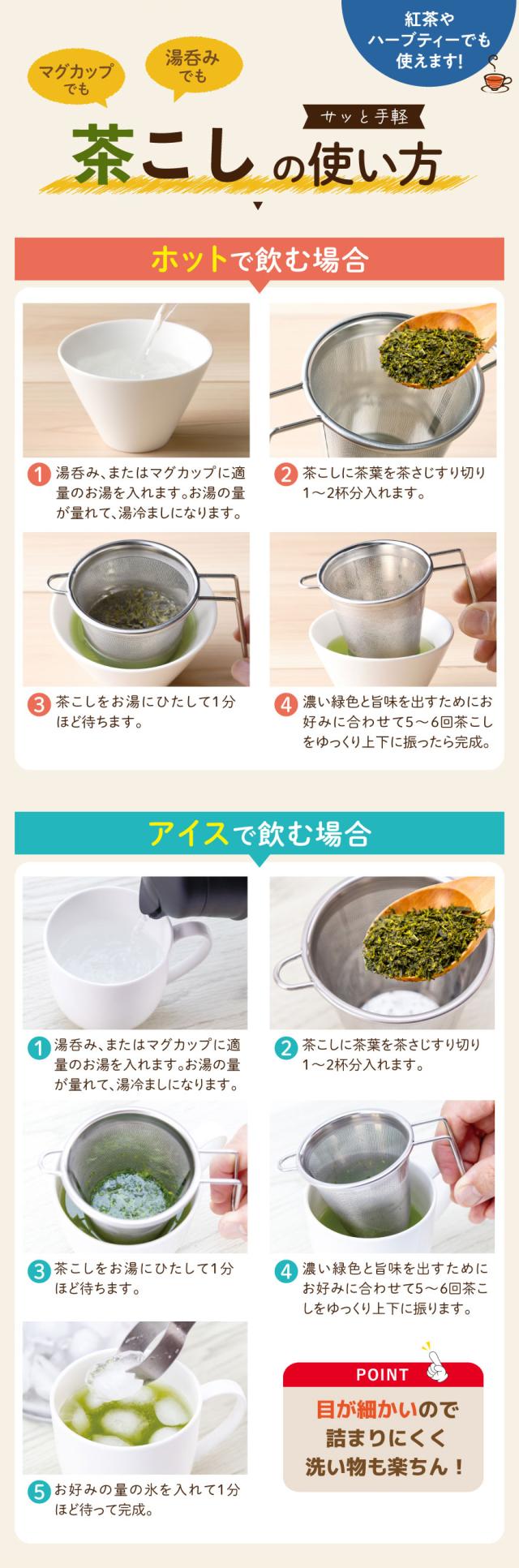 紅茶や
ハーブティーでも
使えます！

マグカップでも

湯呑みでも

サッと手軽

茶こしの使い方

ホットで飲む場合

1 湯呑み、またはマグカップに適量のお湯を入れます。お湯の量が量れて、湯冷ましになります。

2 茶こしに茶葉を茶さじすり切り1～2杯分入れます。

3 茶こしをお湯にひたして1分ほど待ちます。

4 濃い緑色と旨味を出すためにお好みに合わせて5～6回茶こしをゆっくり上下に振ったら完成。

アイスで飲む場合

1 湯呑み、またはマグカップに適量のお湯を入れます。お湯の量が量れて、湯冷ましになります。

2 茶こしに茶葉を茶さじすり切り1～2杯分入れます。

3 茶こしをお湯にひたして1分ほど待ちます。

4 濃い緑色と旨味を出すためにお好みに合わせて5～6回茶こしをゆっくり上下に振ります。

5 お好みの量の氷を入れて1分ほど待って完成。

POINT

目が細かいので
詰まりにくく
洗い物も楽ちん！