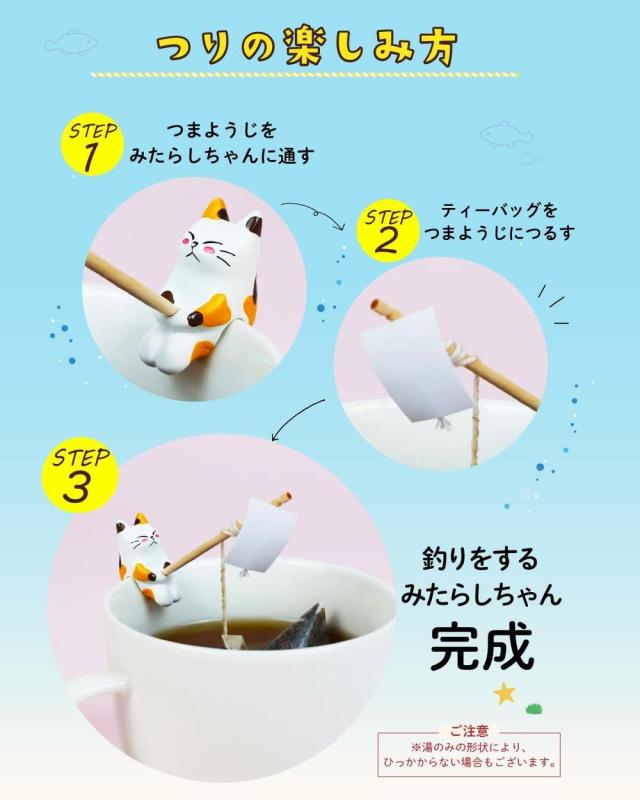 つりの楽しみ方

STEP 1
つまようじを
みたらしちゃんに通す

STEP 2
ティーバッグを
つまようじにつるす

STEP 3

釣りをする
みたらしちゃん
完成

ご注意
※湯のみの形状により、
ひっかからない場合もございます。