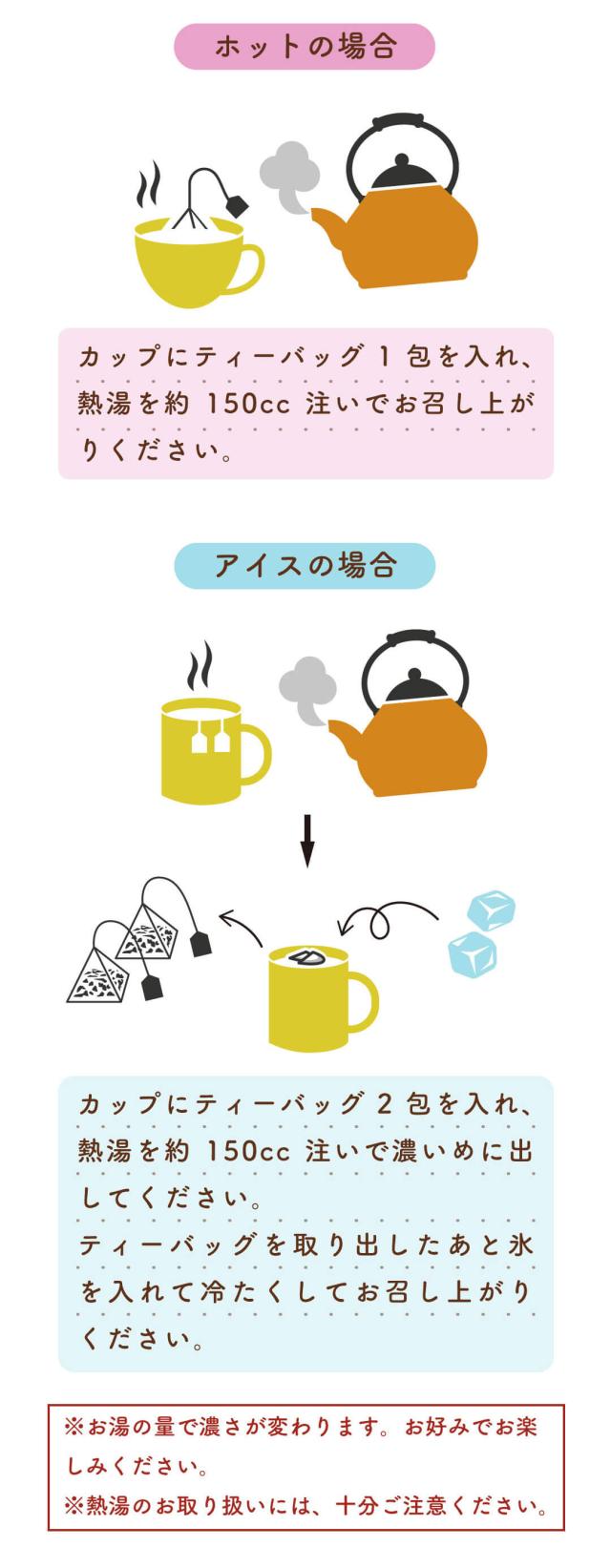 ホットの場合

カップにティーバッグ 1 包を入れ、熱湯を約 150cc 注いでお召し上がりください。

アイスの場合

カップにティーバッグ 2 包を入れ、熱湯を約 150cc 注いで濃いめに出してください。
ティーバッグを取り出したあと氷を入れて冷たくしてお召し上がりください。

※お湯の量で濃さが変わります。お好みでお楽しみください。
※熱湯のお取り扱いには、十分ご注意ください。