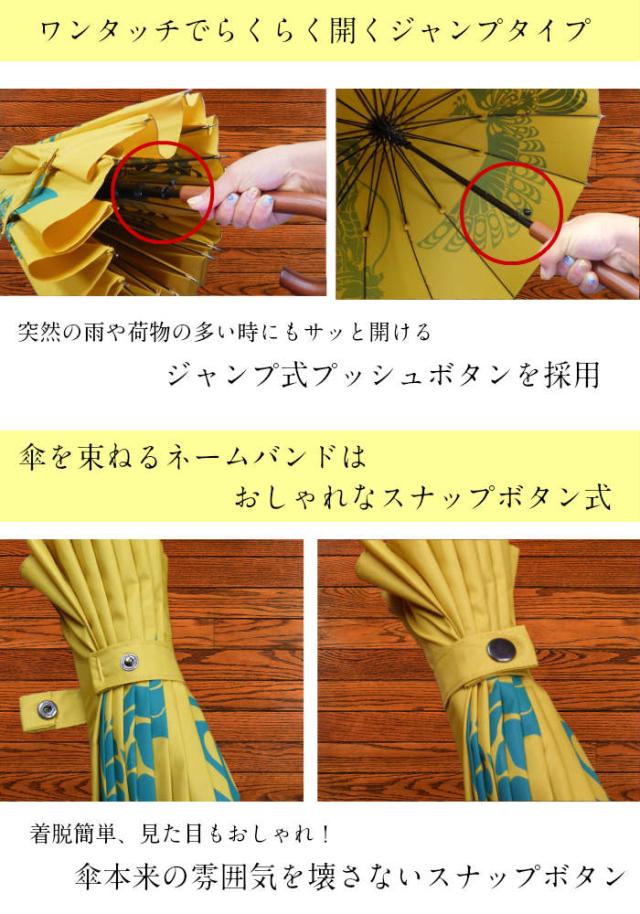 ワンタッチでらくらく開くジャンプタイプ

突然の雨や荷物の多い時にもサッと開ける

ジャンプ式プッシュボタンを採用

傘を束ねるネームバンドは

おしゃれなスナップボタン式

着脱簡単、見た目もおしゃれ！

傘本来の雰囲気を壊さないスナップボタン