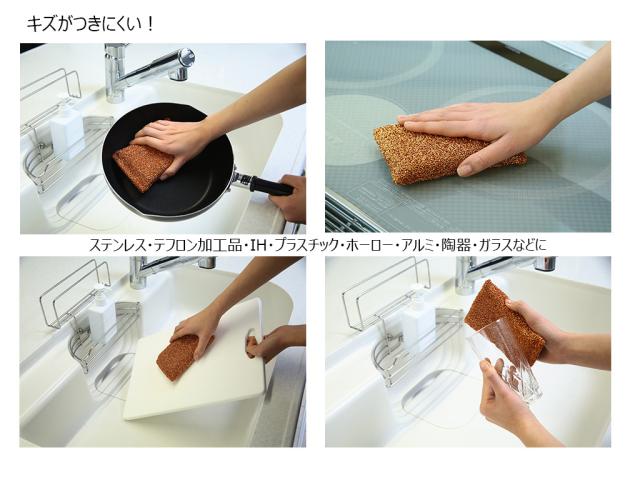 キズがつきにくい！

ステンレス・テフロン加工品・IH・プラスチック・ホーロー・アルミ・陶器・ガラスなどに