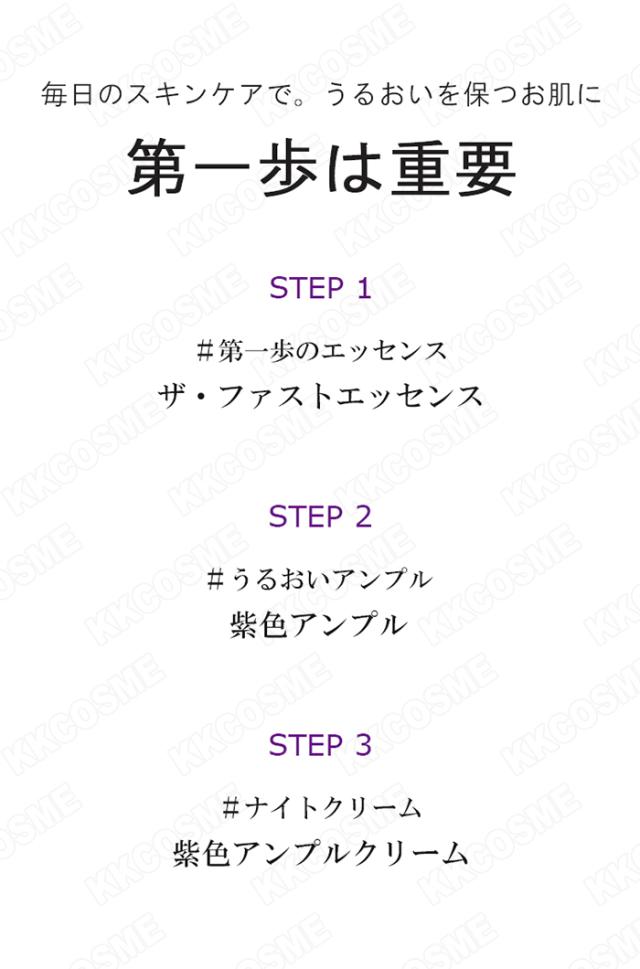 毎日のスキンケアで。うるおいを保つお肌に

第一歩は重要

STEP 1

#第一歩のエッセンス
ザ・ファストエッセンス

STEP 2

#うるおいアンプル
紫色アンプル

STEP 3

#ナイトクリーム
紫色アンプルクリーム

KKCOSME