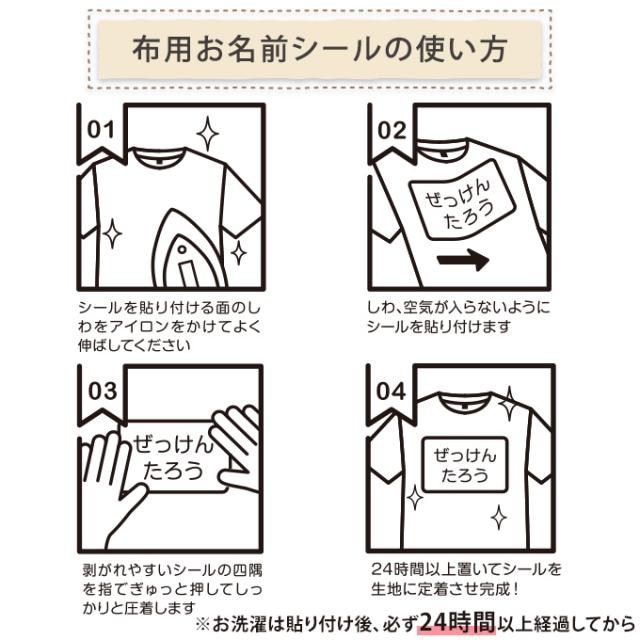 布用お名前シールの使い方

01

シールを貼り付ける面のしわをアイロンをかけてよく伸ばしてください

02

ぜっけん
たろう

しわ、空気が入らないようにシールを貼り付けます

03

ぜっけん
たろう

剥がれやすいシールの四隅を指でぎゅっと押してしっかりと圧着します

04

ぜっけん
たろう

24時間以上置いてシールを生地に定着させ完成！

※お洗濯は貼り付け後、必ず24時間以上経過してから