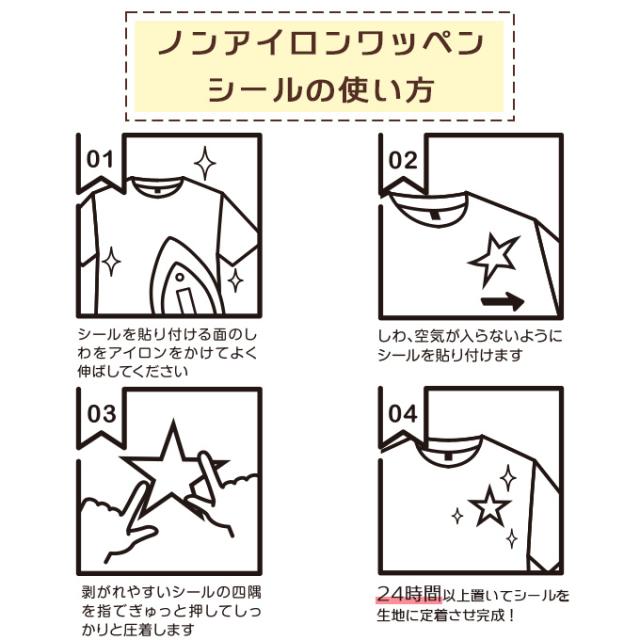 ノンアイロンワッペン
シールの使い方

01

シールを貼り付ける面のしわをアイロンをかけてよく伸ばしてください

02

しわ、空気が入らないようにシールを貼り付けます

03

剥がれやすいシールの四隅を指でぎゅっと押してしっかりと圧着します

04

24時間以上置いてシールを生地に定着させ完成！