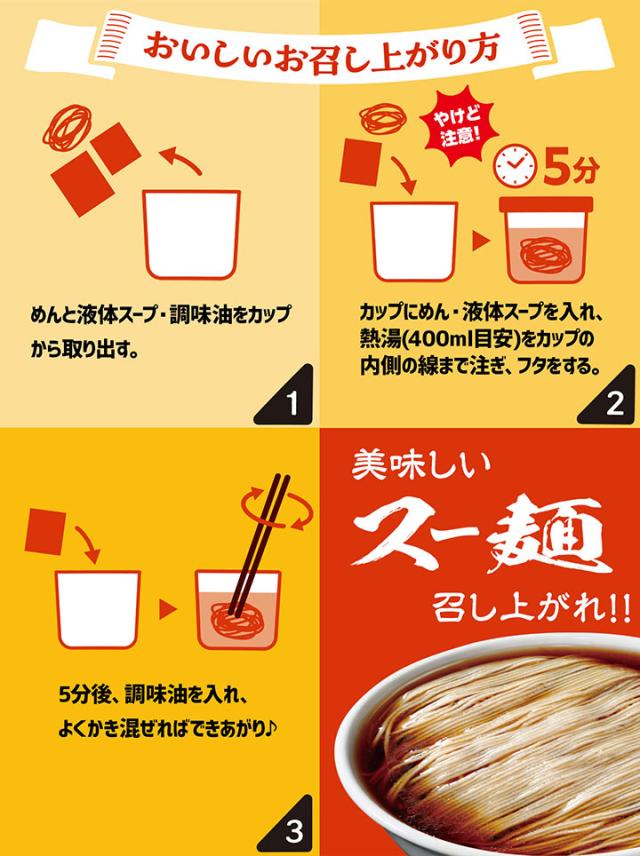 おいしいお召し上がり方

めんと液体スープ・調味油をカップから取り出す。

1

やけど注意!

5分

カップにめん・液体スープを入れ、熱湯(400ml目安)をカップの内側の線まで注ぎ、フタをする。

2

5分後、調味油を入れ、よくかき混ぜればできあがり♪

3

美味しい
スー麺
召し上がれ!!