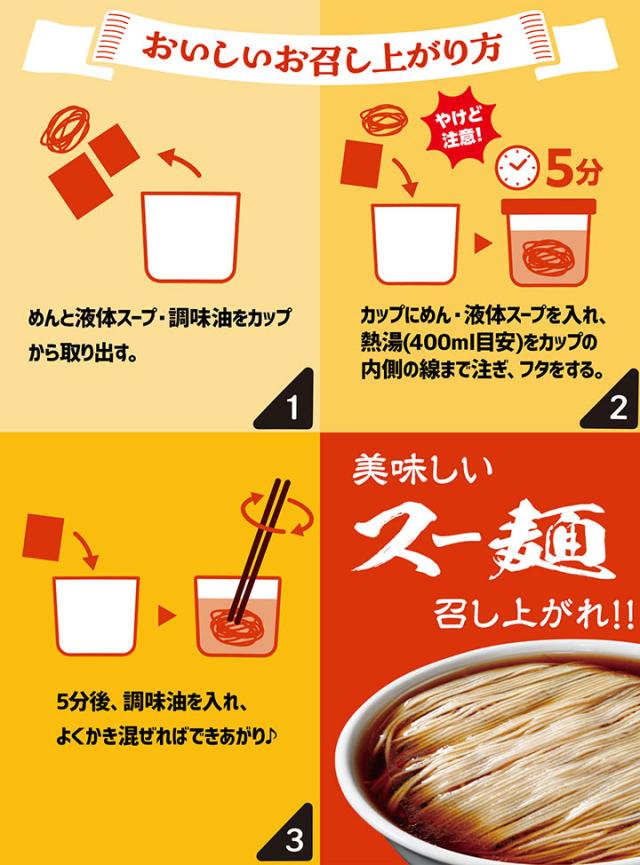 おいしいお召し上がり方

めんと液体スープ・調味油をカップから取り出す。

1

やけど注意!

5分

カップにめん・液体スープを入れ、熱湯(400ml目安)をカップの内側の線まで注ぎ、フタをする。

2

5分後、調味油を入れ、よくかき混ぜればできあがり♪

3

美味しい
スー麺
召し上がれ!!