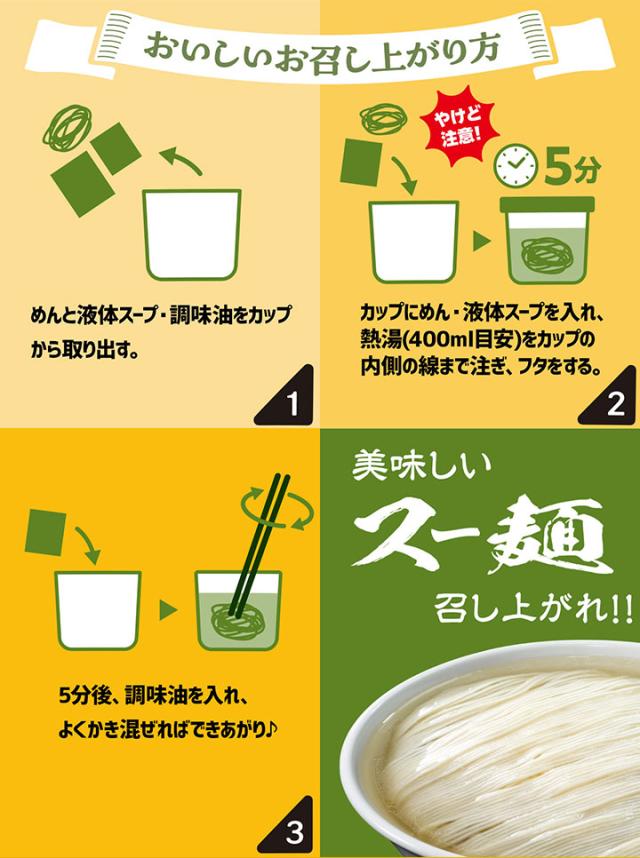 おいしいお召し上がり方

めんと液体スープ・調味油をカップから取り出す。

1

やけど注意!

5分

カップにめん・液体スープを入れ、熱湯(400ml目安)をカップの内側の線まで注ぎ、フタをする。

2

5分後、調味油を入れ、よくかき混ぜればできあがり♪

3

美味しい

スー麺

召し上がれ!!