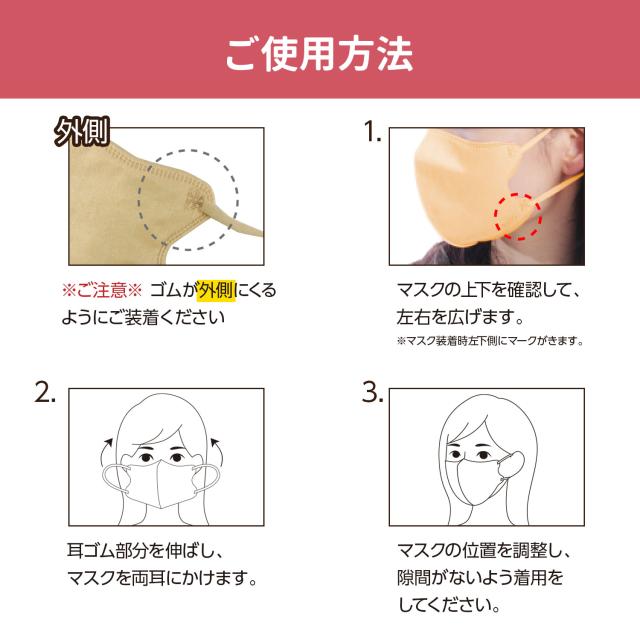 ご使用方法

外側

※ご注意※ ゴムが外側にくるようにご装着ください

1.

マスクの上下を確認して、左右を広げます。

※マスク装着時左下側にマークがきます。

2.

耳ゴム部分を伸ばし、マスクを両耳にかけます。

3.

マスクの位置を調整し、隙間がないよう着用をしてください。