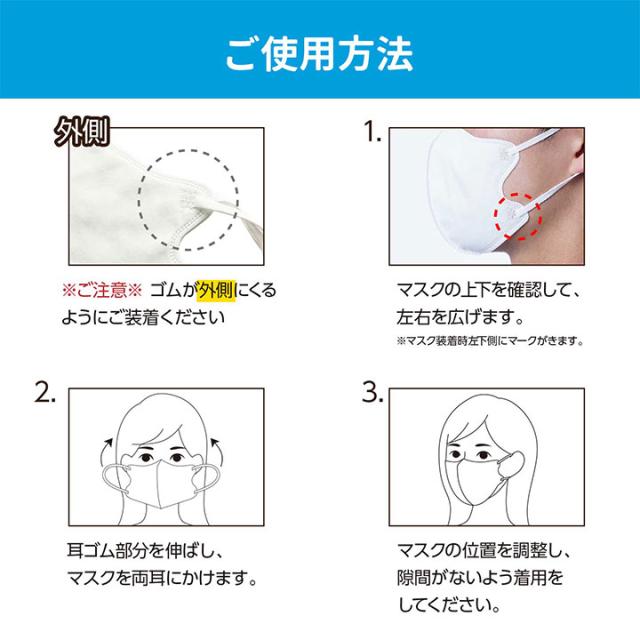 ご使用方法

外側

※ご注意※ ゴムが外側にくるようにご装着ください

1.

マスクの上下を確認して、左右を広げます。
※マスク装着時左下側にマークがきます。

2.

耳ゴム部分を伸ばし、マスクを両耳にかけます。

3.

マスクの位置を調整し、隙間がないよう着用をしてください。