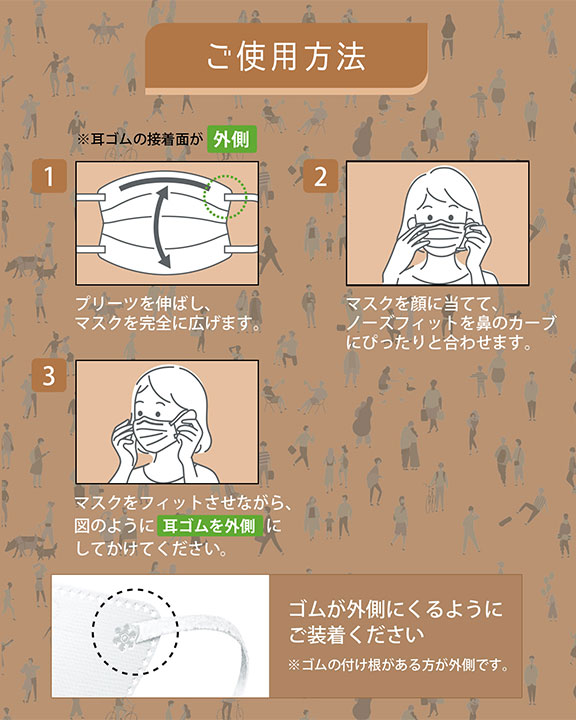 ご使用方法

※耳ゴムの接着面が 外側

1

プリーツを伸ばし、マスクを完全に広げます。

2

マスクを顔に当てて、ノーズフィットを鼻のカーブにぴったりと合わせます。

3

マスクをフィットさせながら、図のように 耳ゴムを外側 にしてかけてください。

ゴムが外側にくるようにご装着ください

※ゴムの付け根がある方が外側です。