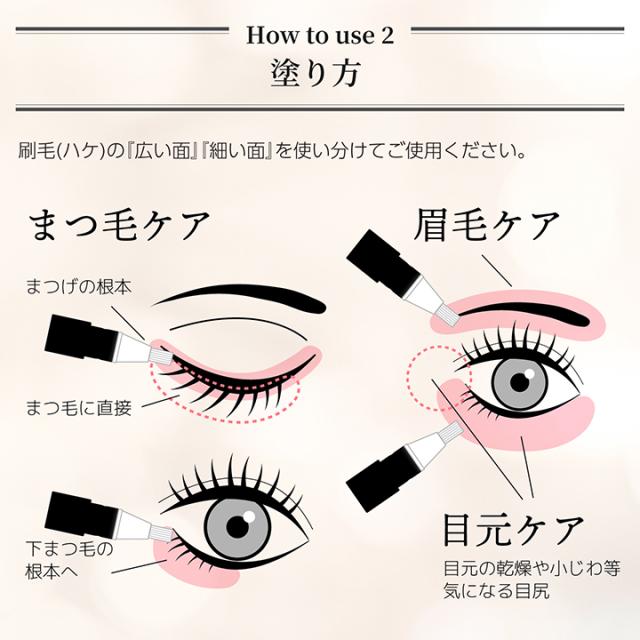 How to use 2
塗り方

刷毛(ハケ)の『広い面』『細い面』を使い分けてご使用ください。

まつ毛ケア

まつげの根本

まつ毛に直接

下まつ毛の根本へ

眉毛ケア

目元ケア

目元の乾燥や小じわ等気になる目尻