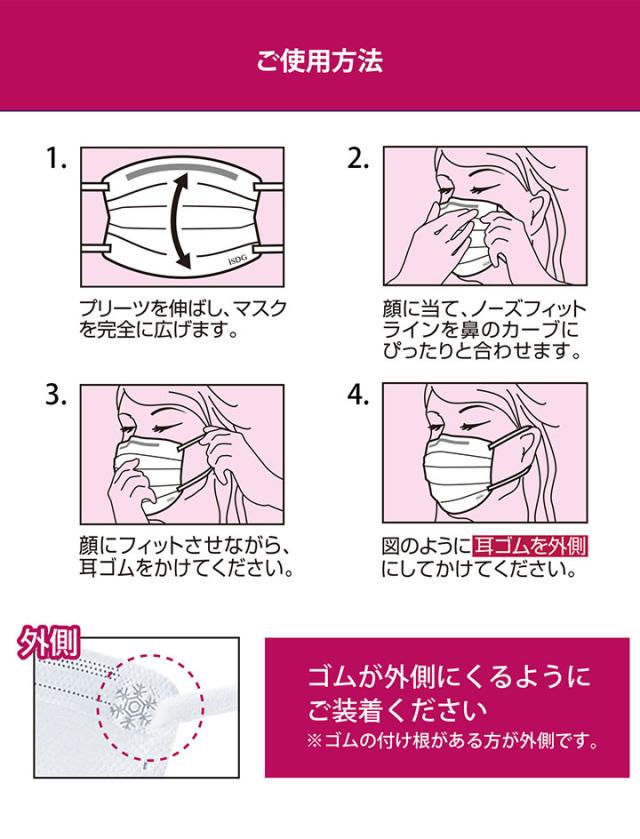 ご使用方法

1.

ISDG

プリーツを伸ばし、マスクを完全に広げます。

2.

顔に当て、ノーズフィットラインを鼻のカーブにぴったりと合わせます。

3.

顔にフィットさせながら、耳ゴムをかけてください。

4.

図のように耳ゴムを外側にしてかけてください。

外側

ゴムが外側にくるようにご装着ください
※ゴムの付け根がある方が外側です。