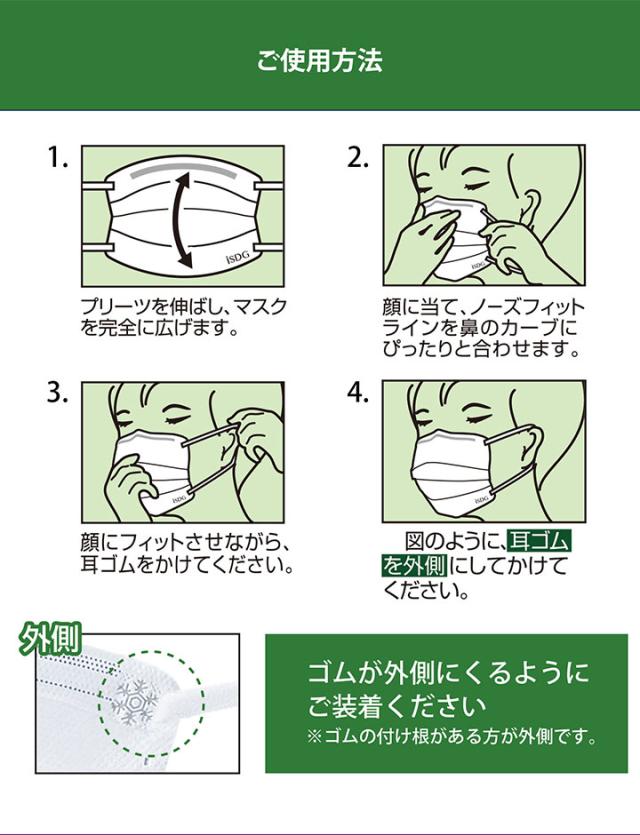 ご使用方法

1.

iSDG

プリーツを伸ばし、マスクを完全に広げます。

2.

iSDG

顔に当て、ノーズフィットラインを鼻のカーブにぴったりと合わせます。

3.

iSDG

顔にフィットさせながら、耳ゴムをかけてください。

4.

iSDG

図のように、耳ゴムを外側にしてかけてください。

外側

ゴムが外側にくるようにご装着ください
※ゴムの付け根がある方が外側です。