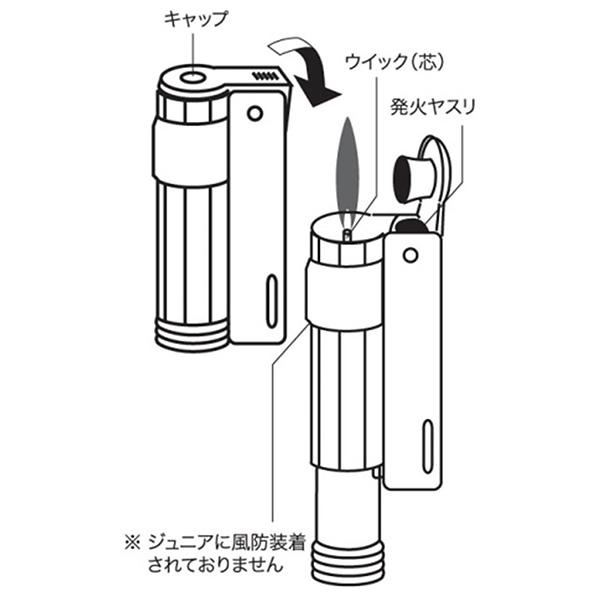 キャップ

ウイック（芯）

発火ヤスリ

※ ジュニアに風防装着されておりません