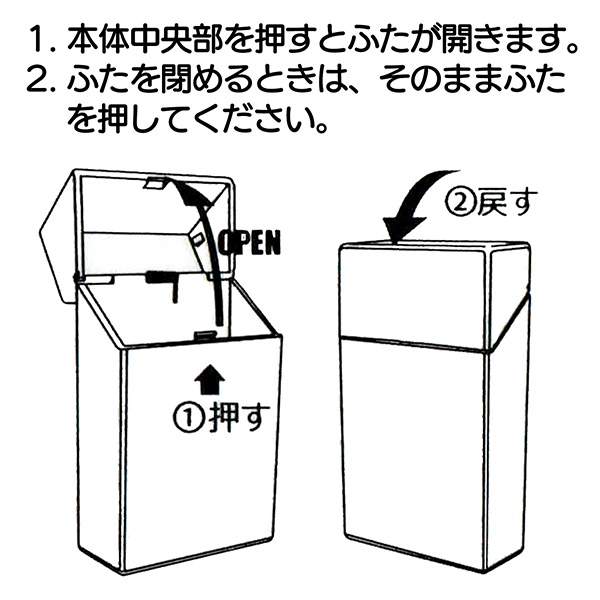 1. 本体中央部を押すとふたが開きます。
2. ふたを閉めるときは、そのままふたを押してください。

OPEN

①押す

②戻す