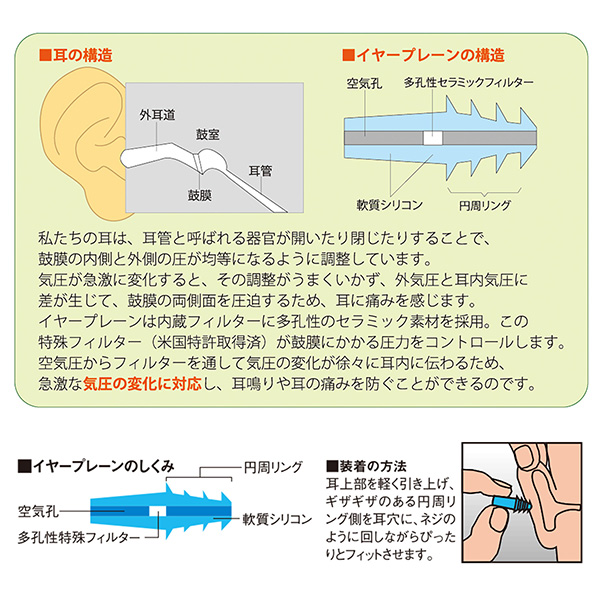 ■耳の構造

外耳道
鼓室
耳管
鼓膜

■イヤープレーンの構造

空気孔
多孔性セラミックフィルター
軟質シリコン
円周リング

私たちの耳は、耳管と呼ばれる器官が開いたり閉じたりすることで、鼓膜の内側と外側の圧が均等になるように調整しています。
気圧が急激に変化すると、その調整がうまくいかず、外気圧と耳内気圧に差が生じて、鼓膜の両側面を圧迫するため、耳に痛みを感じます。
イヤープレーンは内蔵フィルターに多孔性のセラミック素材を採用。この特殊フィルター（米国特許取得済）が鼓膜にかかる圧力をコントロールします。
空気圧からフィルターを通して気圧の変化が徐々に耳内に伝わるため、急激な気圧の変化に対応し、耳鳴りや耳の痛みを防ぐことができるのです。

■イヤープレーンのしくみ

円周リング
空気孔
軟質シリコン
多孔性特殊フィルター

■装着の方法
耳上部を軽く引き上げ、ギザギザのある円周リング側を耳穴に、ネジのように回しながらぴったりとフィットさせます。