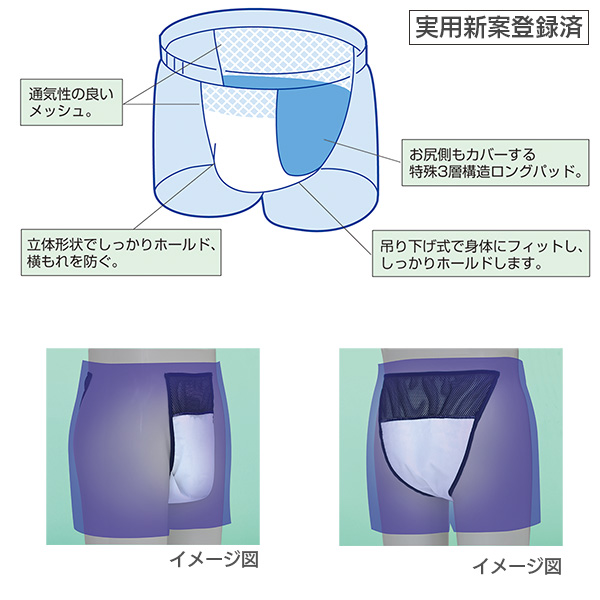 実用新案登録済

通気性の良いメッシュ。

お尻側もカバーする特殊3層構造ロングパッド。

立体形状でしっかりホールド、横もれを防ぐ。

吊り下げ式で身体にフィットし、しっかりホールドします。

イメージ図

イメージ図