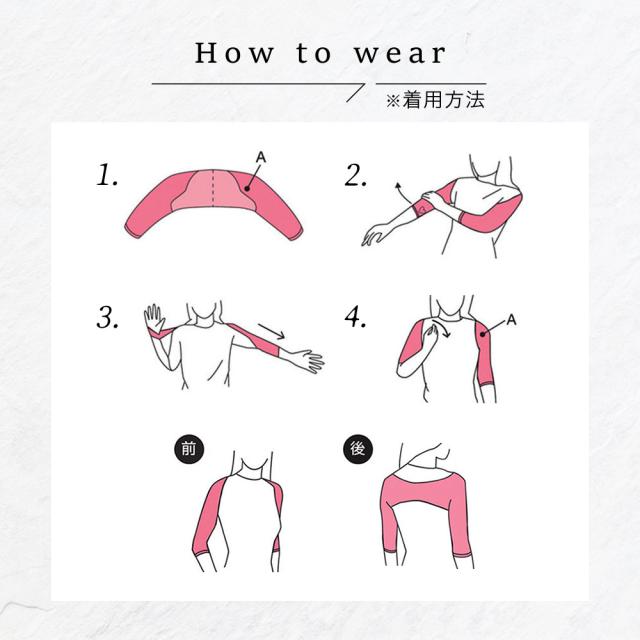 How to wear

※着用方法

1.

A

2.

3.

4.

A

前

後