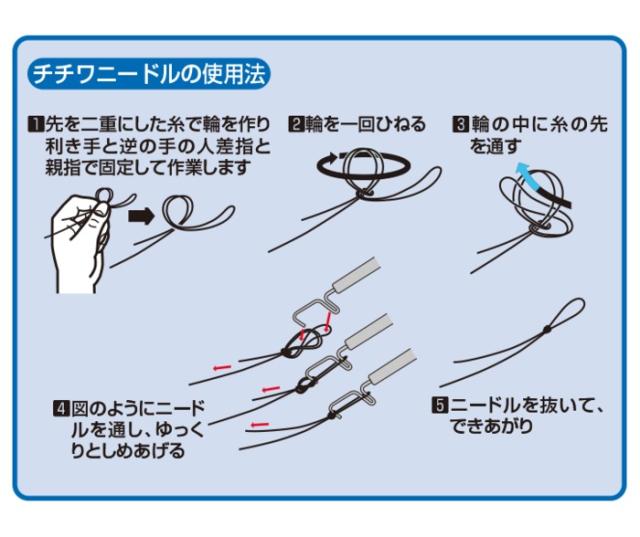 チチワニードルの使用法

1 先を二重にした糸で輪を作り利き手と逆の手の人差指と親指で固定して作業します

2 輪を一回ひねる

3 輪の中に糸の先を通す

4 図のようにニードルを通し、ゆっくりとしめあげる

5 ニードルを抜いて、できあがり